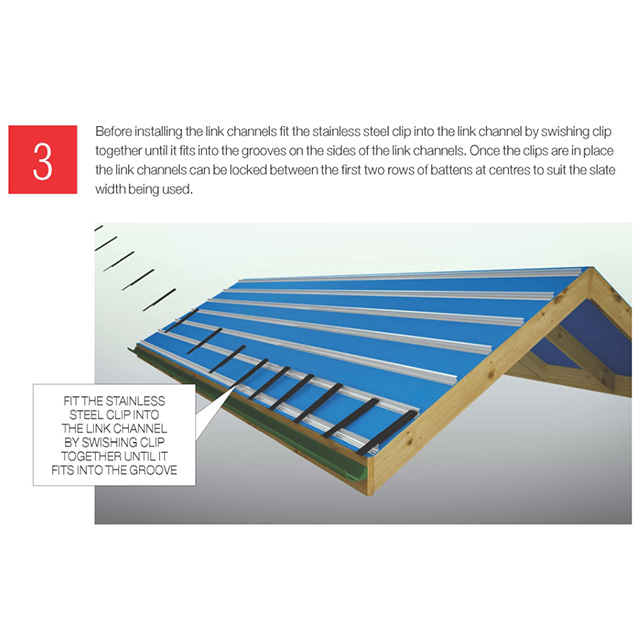 3

Before installing the link channels fit the stainless steel clip into the link channel by swishing clip together until it fits into the grooves on the sides of the link channels. Once the clips are in place the link channels can be locked between the first two rows of battens at centres to suit the slate width being used.

FIT THE STAINLESS STEEL CLIP INTO THE LINK CHANNEL BY SWISHING CLIP TOGETHER UNTIL IT FITS INTO THE GROOVE